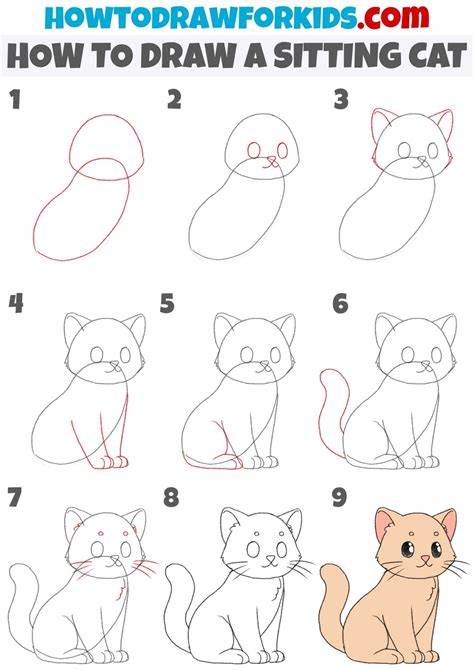 HOWTODRAWFORKIDS.com
HOW TO DRAW A SITTING CAT

1

2

3

4

5

6

7

8

9