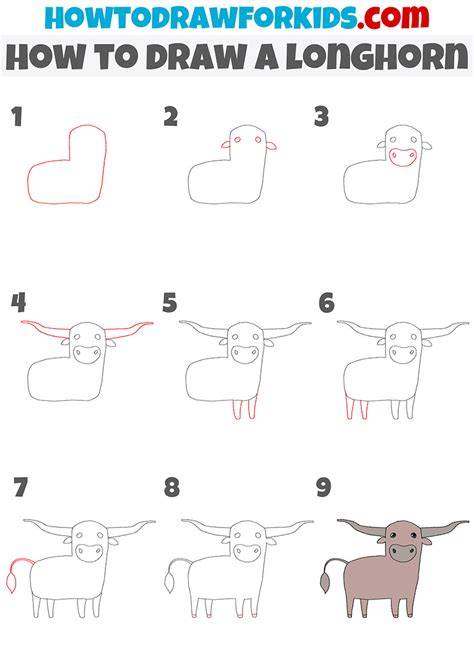 HOWTODRAWFORKIDS.com
HOW TO DRAW A LONGHORN

1

2

3

4

5

6

7

8

9