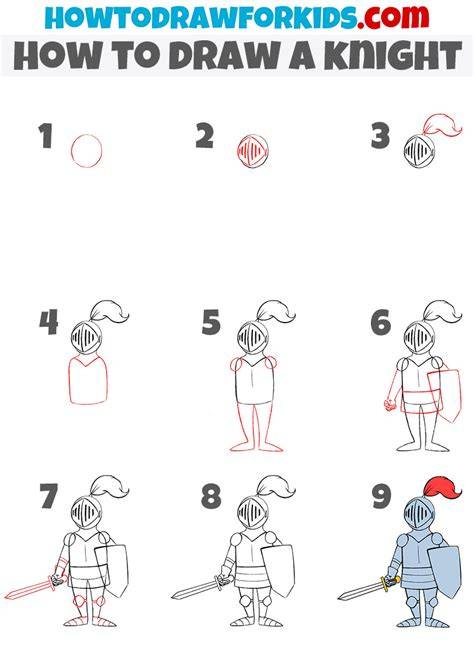 HOWTODRAWFORKIDS.com
HOW TO DRAW A KNIGHT

1
2
3
4
5
6
7
8
9