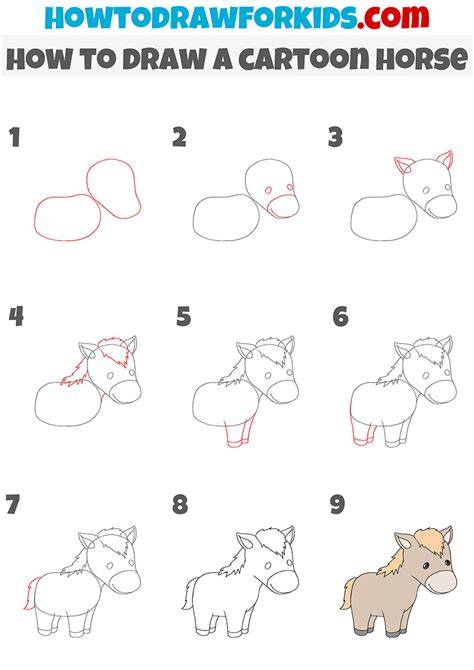 HOWTODRAWFORKIDS.com

HOW TO DRAW A CARTOON HORSE

1

2

3

4

5

6

7

8

9