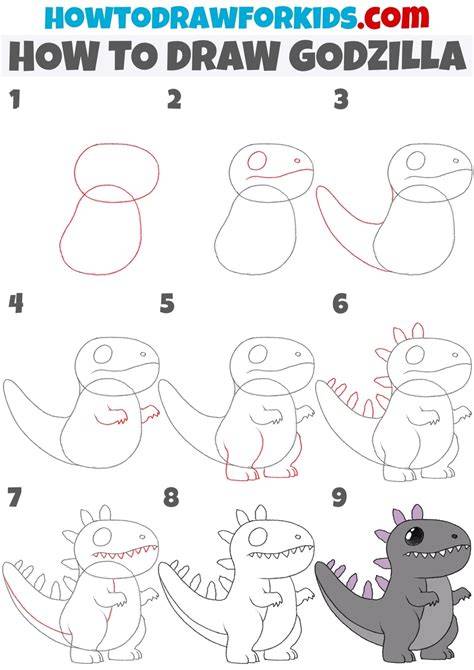 HOWTODRAWFORKIDS.com
HOW TO DRAW GODZILLA

1

2

3

4

5

6

7

8

9