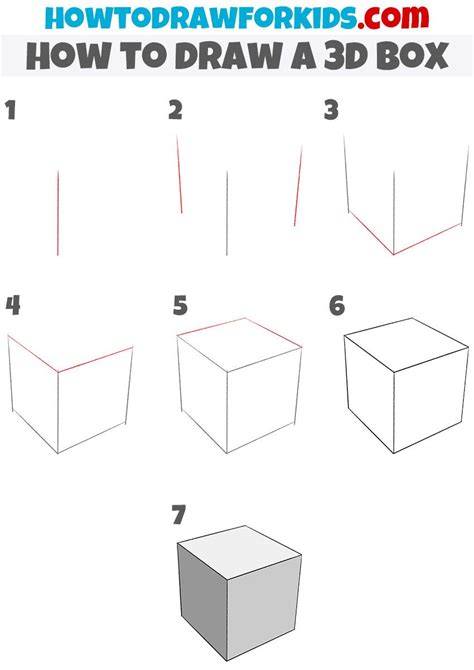 HOWTODRAWFORKIDS.com
HOW TO DRAW A 3D BOX

1

2

3

4

5

6

7