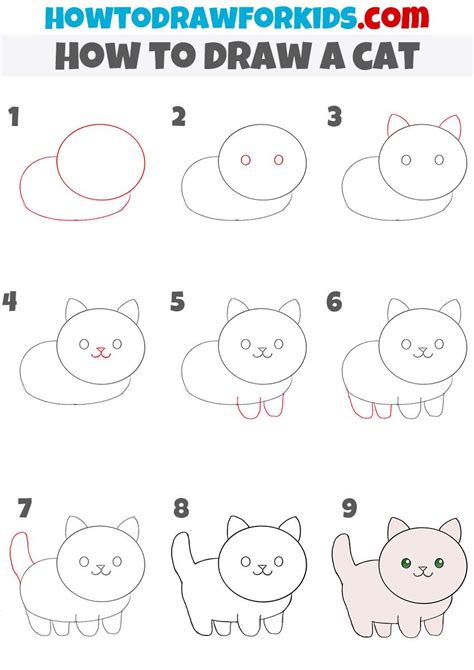 HOWTODRAWFORKIDS.com
HOW TO DRAW A CAT

1
2
3
4
5
6
7
8
9