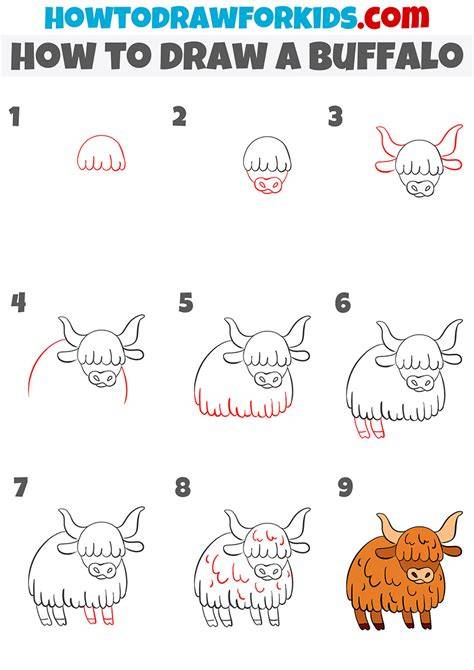 HOWTODRAWFORKIDS.com
HOW TO DRAW A BUFFALO

1

2

3

4

5

6

7

8

9