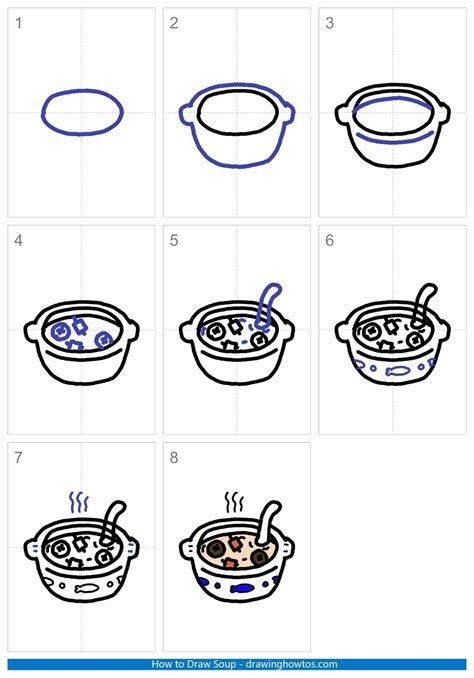 1

2

3

4

5

6

7

8

How to Draw Soup - drawinghowtos.com