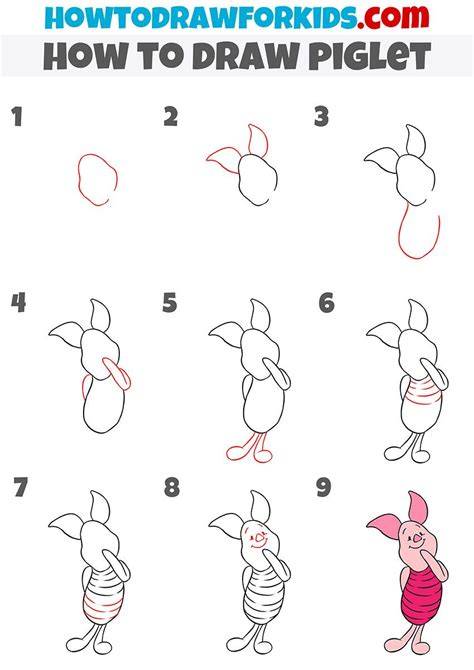 HOWTODRAWFORKIDS.com
HOW TO DRAW PIGLET

1
2
3
4
5
6
7
8
9