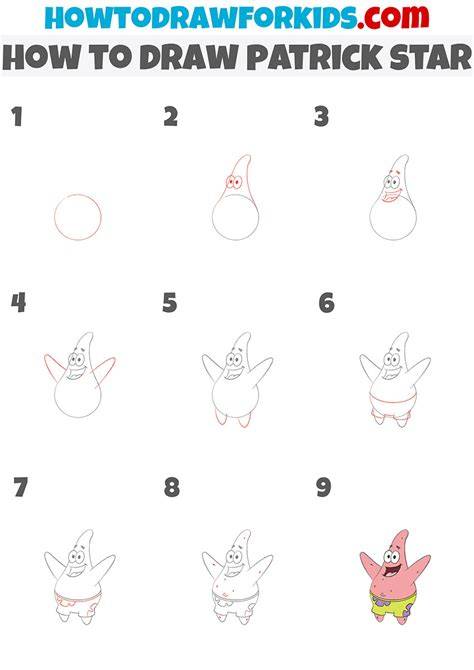 HOWTODRAWFORKIDS.com
HOW TO DRAW PATRICK STAR

1

2

3

4

5

6

7

8

9