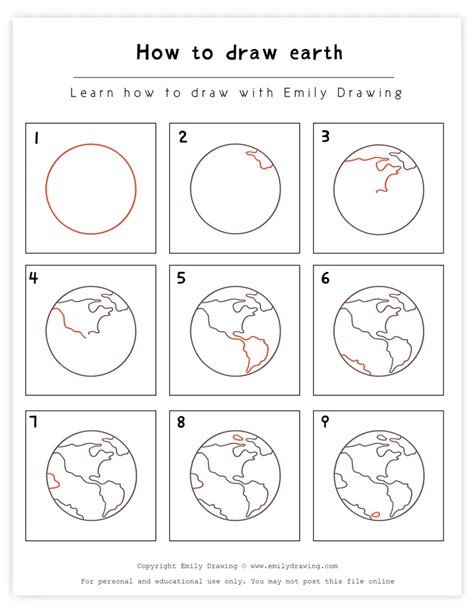 How to draw earth

Learn how to draw with Emily Drawing

1

2

3

4

5

6

7

8

9

Copyright Emily Drawing © www.emilydrawing.com

For personal and educational use only. You may not post this file online