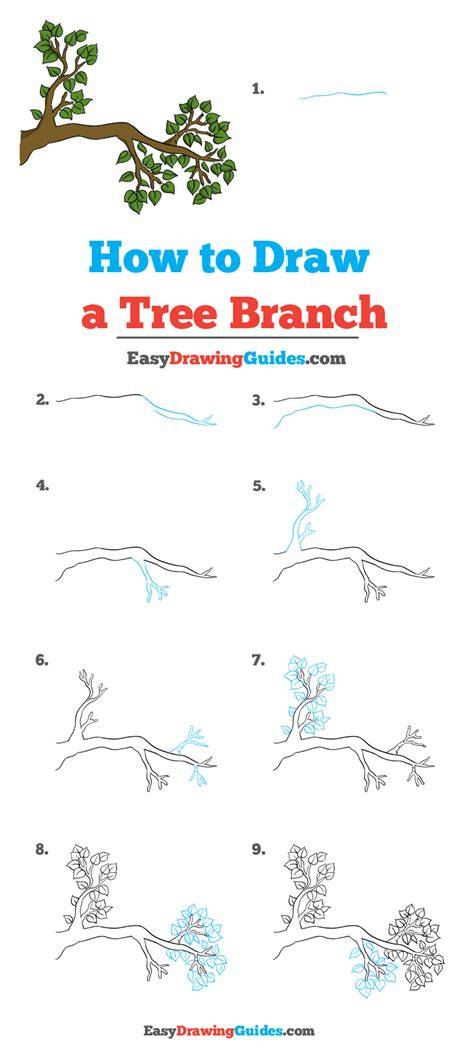 1.

How to Draw
a Tree Branch

EasyDrawingGuides.com

2.

3.

4.

5.

6.

7.

8.

9.

EasyDrawingGuides.com