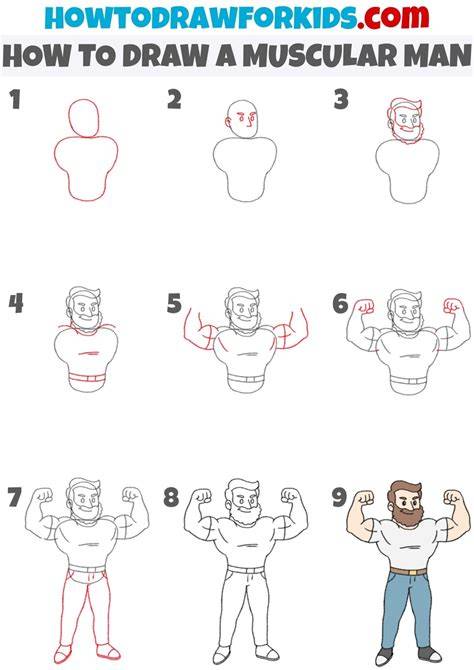 HOWTODRAWFORKIDS.com

HOW TO DRAW A MUSCULAR MAN

1

2

3

4

5

6

7

8

9