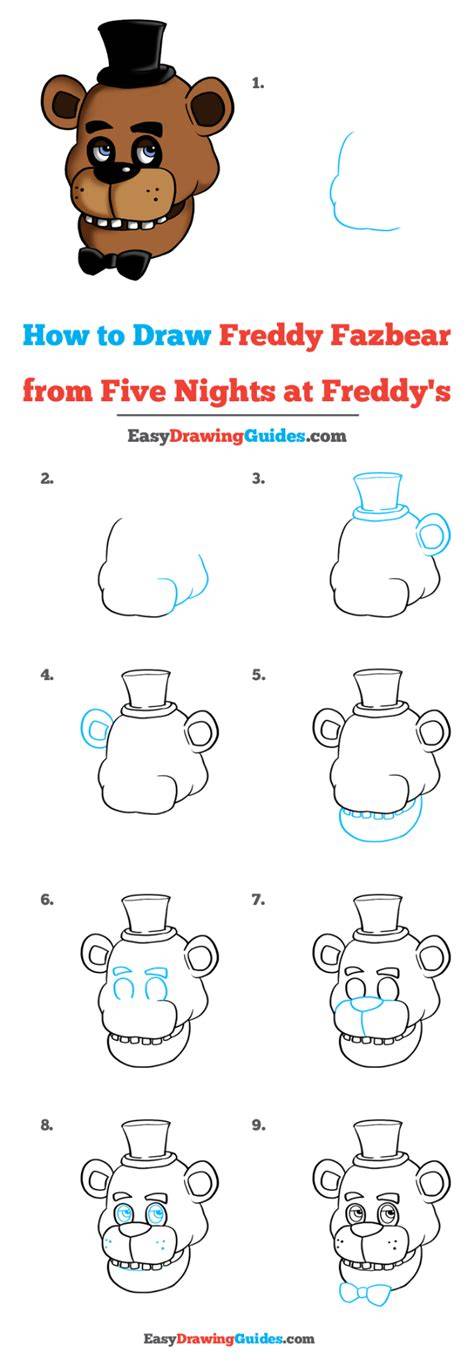 1.

How to Draw Freddy Fazbear from Five Nights at Freddy's

EasyDrawingGuides.com

2.

3.

4.

5.

6.

7.

8.

9.

EasyDrawingGuides.com