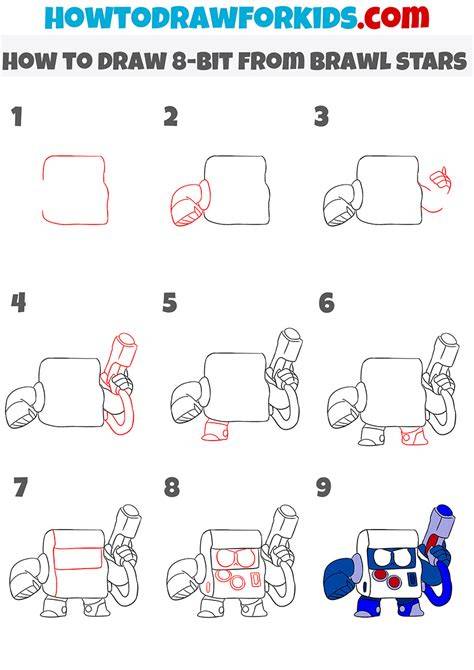 HOWTODRAWFORKIDS.com

HOW TO DRAW 8-BIT FROM BRAWL STARS

1

2

3

4

5

6

7

8

9