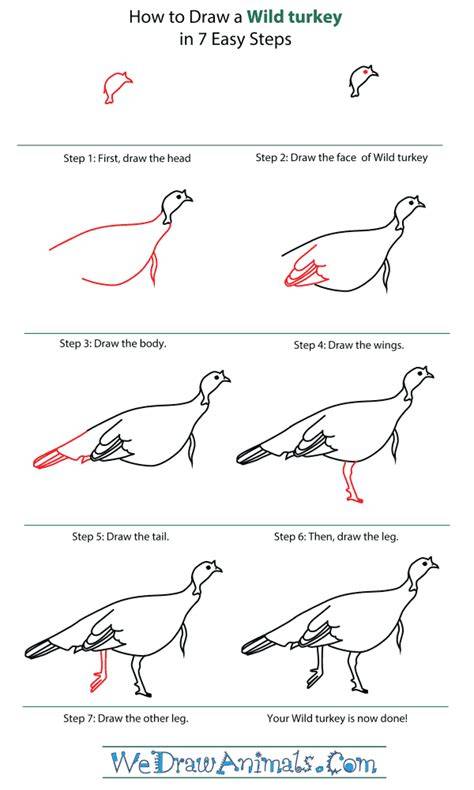 How to Draw a Wild turkey
in 7 Easy Steps

Step 1: First, draw the head

Step 2: Draw the face of Wild turkey

Step 3: Draw the body.

Step 4: Draw the wings.

Step 5: Draw the tail.

Step 6: Then, draw the leg.

Step 7: Draw the other leg.

Your Wild turkey is now done!

WeDrawAnimals.Com