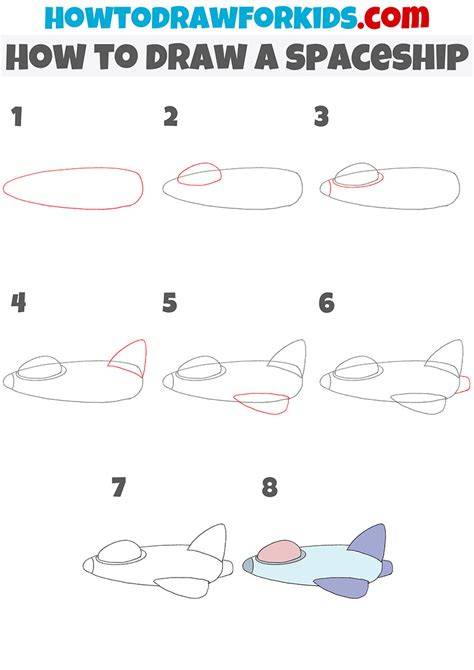 HOWTODRAWFORKIDS.com
HOW TO DRAW A SPACESHIP

1

2

3

4

5

6

7

8