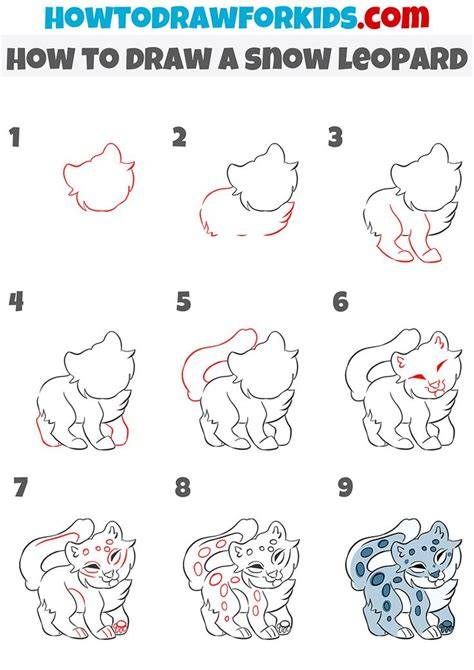 HOWTODRAWFORKIDS.com

HOW TO DRAW A SNOW LEOPARD

1

2

3

4

5

6

7

8

9