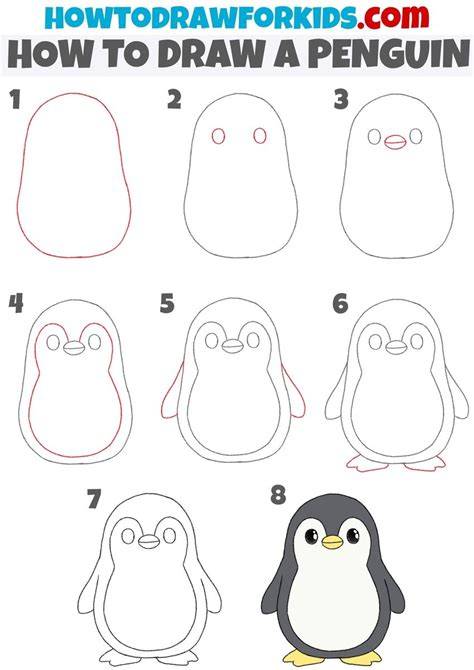 HOWTODRAWFORKIDS.com
HOW TO DRAW A PENGUIN

1

2

3

4

5

6

7

8