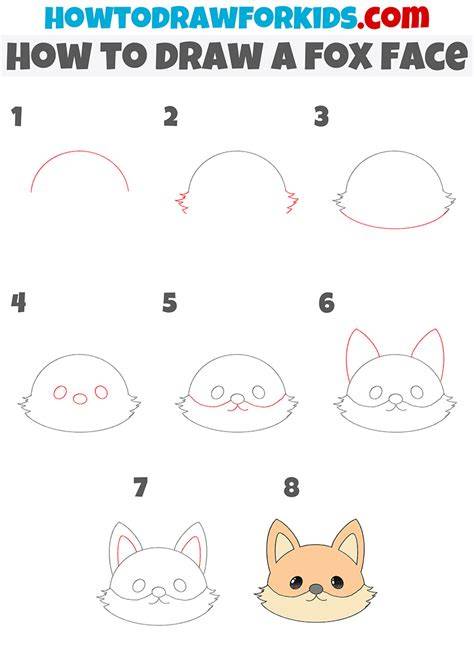 HOWTODRAWFORKIDS.com
HOW TO DRAW A FOX FACE

1

2

3

4

5

6

7

8