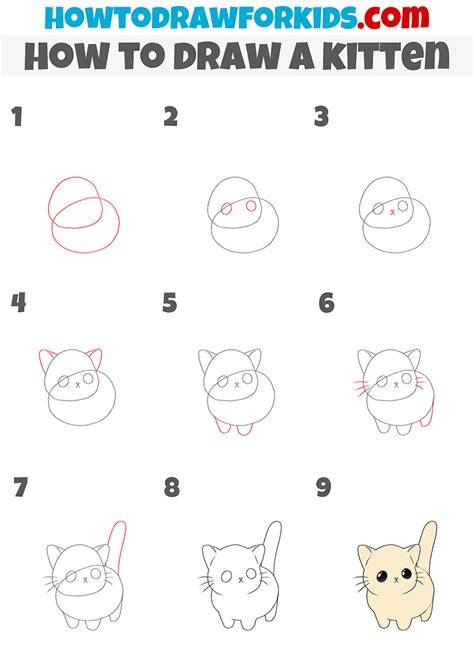 HOWTODRAWFORKIDS.com
HOW TO DRAW A KITTEN

1

2

3

4

5

6

7

8

9