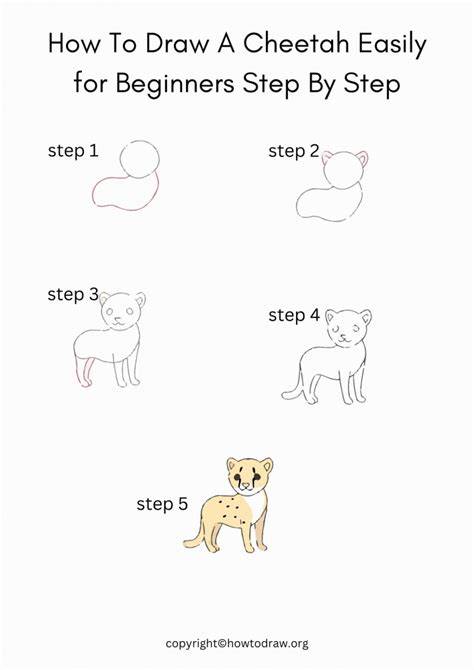 How To Draw A Cheetah Easily for Beginners Step By Step

step 1

step 2

step 3

step 4

step 5

copyright©howtodraw.org