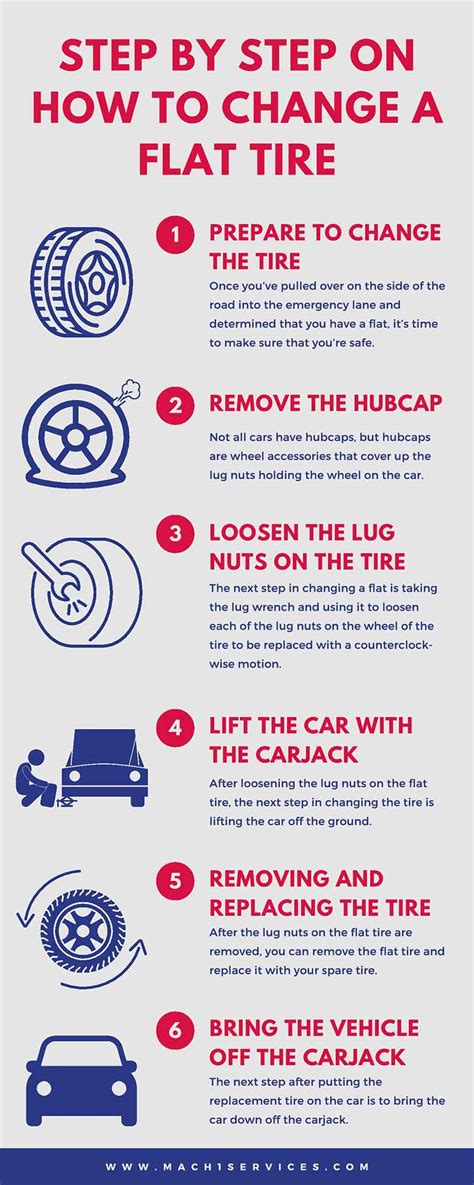 STEP BY STEP ON HOW TO CHANGE A FLAT TIRE

1 PREPARE TO CHANGE THE TIRE
Once you've pulled over on the side of the road into the emergency lane and determined that you have a flat, it's time to make sure that you're safe.

2 REMOVE THE HUBCAP
Not all cars have hubcaps, but hubcaps are wheel accessories that cover up the lug nuts holding the wheel on the car.

3 LOOSEN THE LUG NUTS ON THE TIRE
The next step in changing a flat is taking the lug wrench and using it to loosen each of the lug nuts on the wheel of the tire to be replaced with a counterclockwise motion.

4 LIFT THE CAR WITH THE CARJACK
After loosening the lug nuts on the flat tire, the next step in changing the tire is lifting the car off the ground.

5 REMOVING AND REPLACING THE TIRE
After the lug nuts on the flat tire are removed, you can remove the flat tire and replace it with your spare tire.

6 BRING THE VEHICLE OFF THE CARJACK
The next step after putting the replacement tire on the car is to bring the car down off the carjack.

WWW.MACH1SERVICES.COM