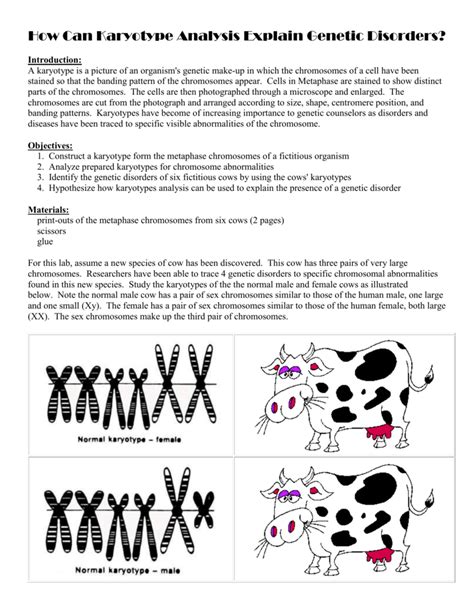 How Can Karyotype Analysis Explain Genetic Disorders?

Introduction:
A karyotype is a picture of an organism's genetic make-up in which the chromosomes of a cell have been stained so that the banding pattern of the chromosomes appear. Cells in Metaphase are stained to show distinct parts of the chromosomes. The cells are then photographed through a microscope and enlarged. The chromosomes are cut from the photograph and arranged according to size, shape, centromere position, and banding patterns. Karyotypes have become of increasing importance to genetic counselors as disorders and diseases have been traced to specific visible abnormalities of the chromosome.

Objectives:
1. Construct a karyotype form the metaphase chromosomes of a fictitious organism
2. Analyze prepared karyotypes for chromosome abnormalities
3. Identify the genetic disorders of six fictitious cows by using the cows' karyotypes
4. Hypothesize how karyotypes analysis can be used to explain the presence of a genetic disorder

Materials:
print-outs of the metaphase chromosomes from six cows (2 pages)
scissors
glue

For this lab, assume a new species of cow has been discovered. This cow has three pairs of very large chromosomes. Researchers have been able to trace 4 genetic disorders to specific chromosomal abnormalities found in this new species. Study the karyotypes of the the normal male and female cows as illustrated below. Note the normal male cow has a pair of sex chromosomes similar to those of the human male, one large and one small (Xy). The female has a pair of sex chromosomes similar to those of the human female, both large (XX). The sex chromosomes make up the third pair of chromosomes.

Normal karyotype – female

Normal karyotype – male