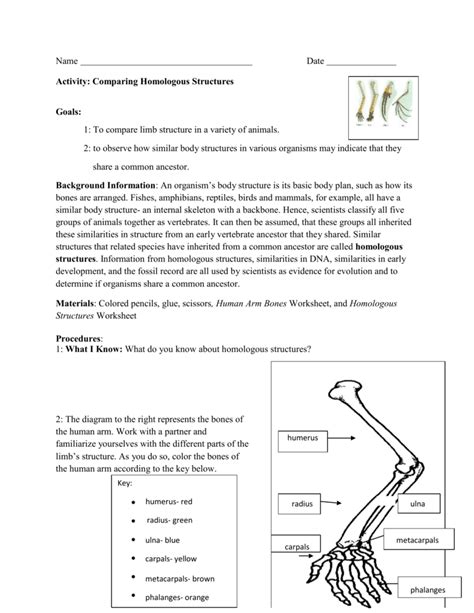 Name ______________________________________ Date _______________

Activity: Comparing Homologous Structures

Goals:

1: To compare limb structure in a variety of animals.

2: to observe how similar body structures in various organisms may indicate that they share a common ancestor.

Background Information: An organism's body structure is its basic body plan, such as how its bones are arranged. Fishes, amphibians, reptiles, birds and mammals, for example, all have a similar body structure- an internal skeleton with a backbone. Hence, scientists classify all five groups of animals together as vertebrates. It can then be assumed, that these groups all inherited these similarities in structure from an early vertebrate ancestor that they shared. Similar structures that related species have inherited from a common ancestor are called homologous structures. Information from homologous structures, similarities in DNA, similarities in early development, and the fossil record are all used by scientists as evidence for evolution and to determine if organisms share a common ancestor.

Materials: Colored pencils, glue, scissors, Human Arm Bones Worksheet, and Homologous Structures Worksheet

Procedures:
1: What I Know: What do you know about homologous structures?

2: The diagram to the right represents the bones of the human arm. Work with a partner and familiarize yourselves with the different parts of the limb's structure. As you do so, color the bones of the human arm according to the key below.

Key:
• humerus- red
• radius- green
• ulna- blue
• carpals- yellow
• metacarpals- brown
• phalanges- orange

humerus
radius
ulna
carpals
metacarpals
phalanges