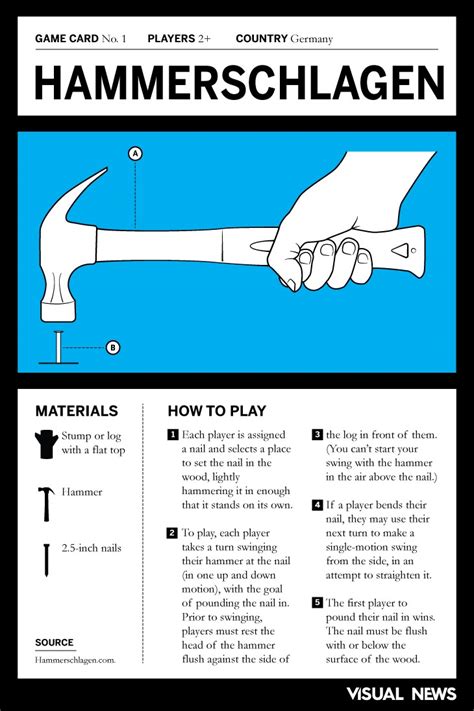 GAME CARD No. 1 PLAYERS 2+ COUNTRY Germany

HAMMERSCHLAGEN

A

B

MATERIALS

Stump or log with a flat top

Hammer

2.5-inch nails

SOURCE

Hammerschlagen.com.

HOW TO PLAY

1 Each player is assigned a nail and selects a place to set the nail in the wood, lightly hammering it in enough that it stands on its own.

2 To play, each player takes a turn swinging their hammer at the nail (in one up and down motion), with the goal of pounding the nail in. Prior to swinging, players must rest the head of the hammer flush against the side of

3 the log in front of them. (You can't start your swing with the hammer in the air above the nail.)

4 If a player bends their nail, they may use their next turn to make a single-motion swing from the side, in an attempt to straighten it.

5 The first player to pound their nail in wins. The nail must be flush with or below the surface of the wood.

VISUAL NEWS