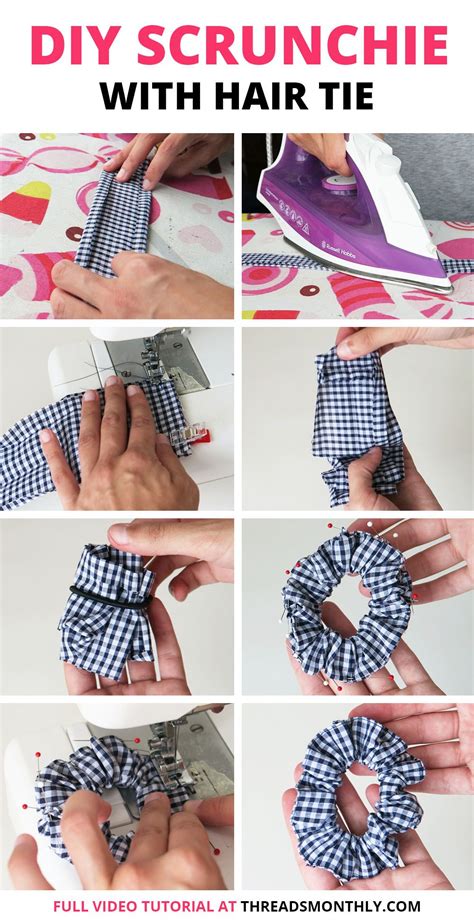 DIY SCRUNCHIE
WITH HAIR TIE

Russell Hobbs

FULL VIDEO TUTORIAL AT THREADSMONTHLY.COM