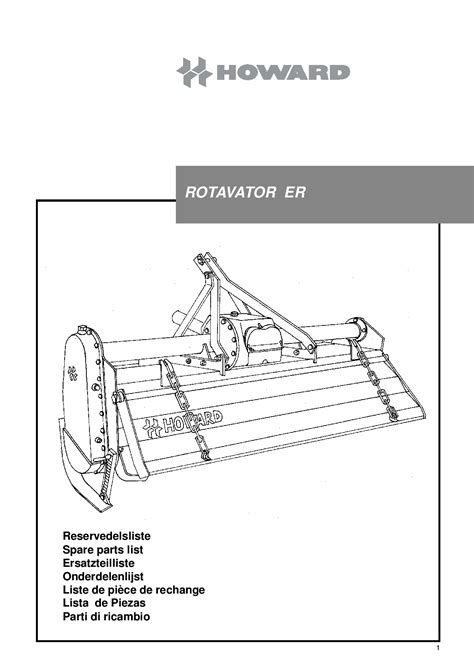 HOWARD

ROTAVATOR ER

HOWARD

Reservedelsliste
Spare parts list
Ersatzteilliste
Onderdelenlijst
Liste de pièce de rechange
Lista de Piezas
Parti di ricambio

1