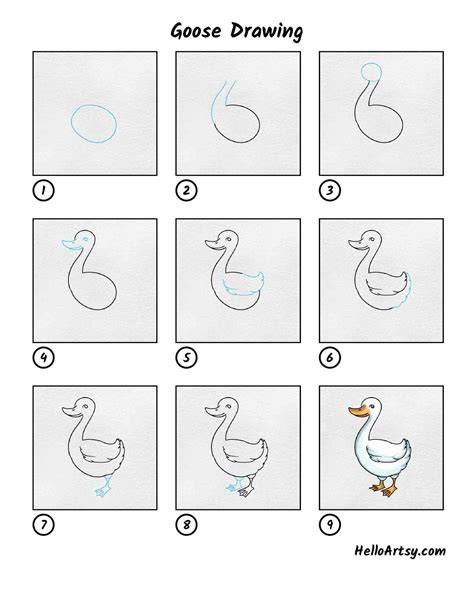 Goose Drawing

1

2

3

4

5

6

7

8

9

HelloArtsy.com