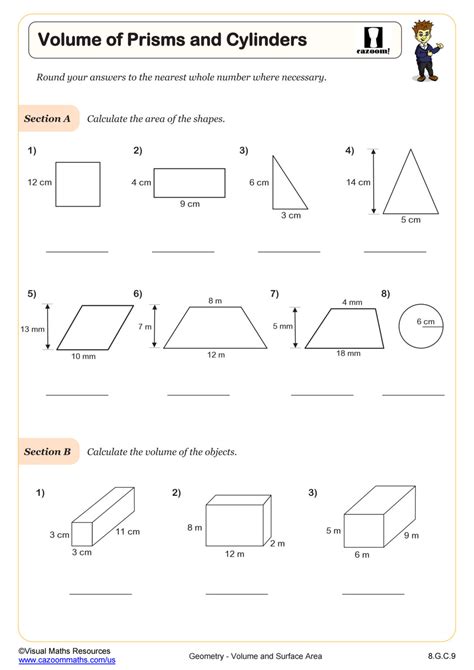 Volume of Prisms and Cylinders

cazoom!

Round your answers to the nearest whole number where necessary.

Section A Calculate the area of the shapes.

1) 12 cm

2) 4 cm 9 cm

3) 6 cm 3 cm

4) 14 cm 5 cm

5) 13 mm 10 mm

6) 8 m 7 m 12 m

7) 4 mm 5 mm 18 mm

8) 6 cm

Section B Calculate the volume of the objects.

1) 3 cm 11 cm 3 cm

2) 8 m 2 m 12 m

3) 5 m 9 m 6 m

©Visual Maths Resources
www.cazoommaths.com/us

Geometry - Volume and Surface Area

8.G.C.9