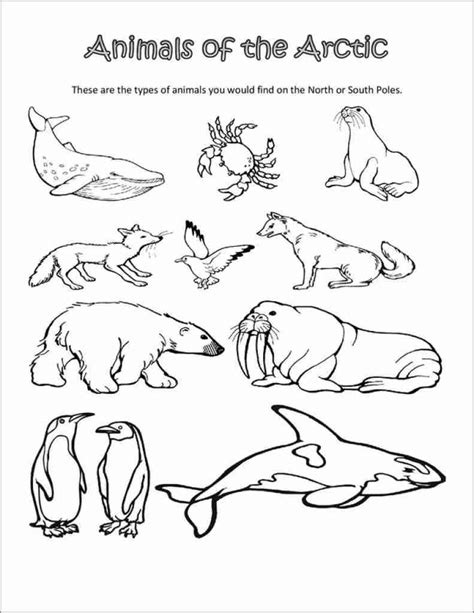 Animals of the Arctic

These are the types of animals you would find on the North or South Poles.