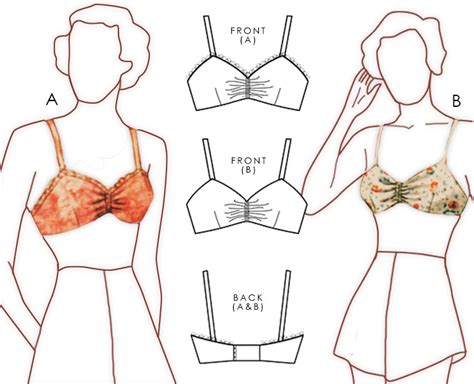 A

FRONT
(A)

FRONT
(B)

BACK
(A&B)

B