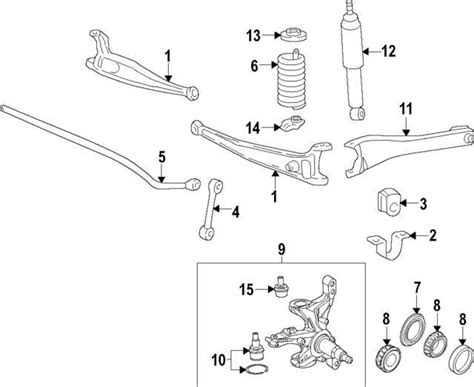 13
12
1
6
11
14
5
1
3
4
2
9
15
7
8
8
8
10