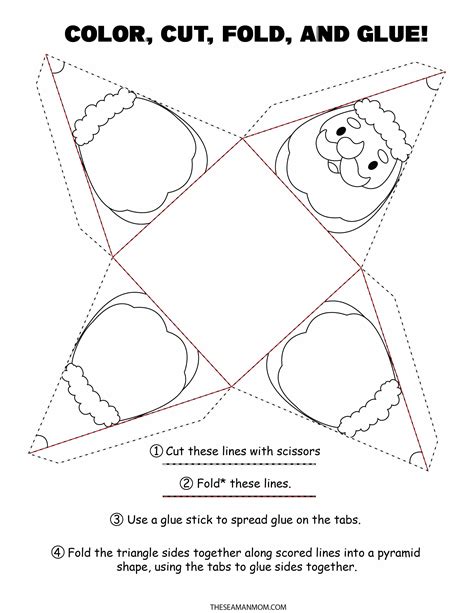 COLOR, CUT, FOLD, AND GLUE!

① Cut these lines with scissors

② Fold* these lines.

③ Use a glue stick to spread glue on the tabs.

④ Fold the triangle sides together along scored lines into a pyramid shape, using the tabs to glue sides together.

THESEAMANMOM.COM