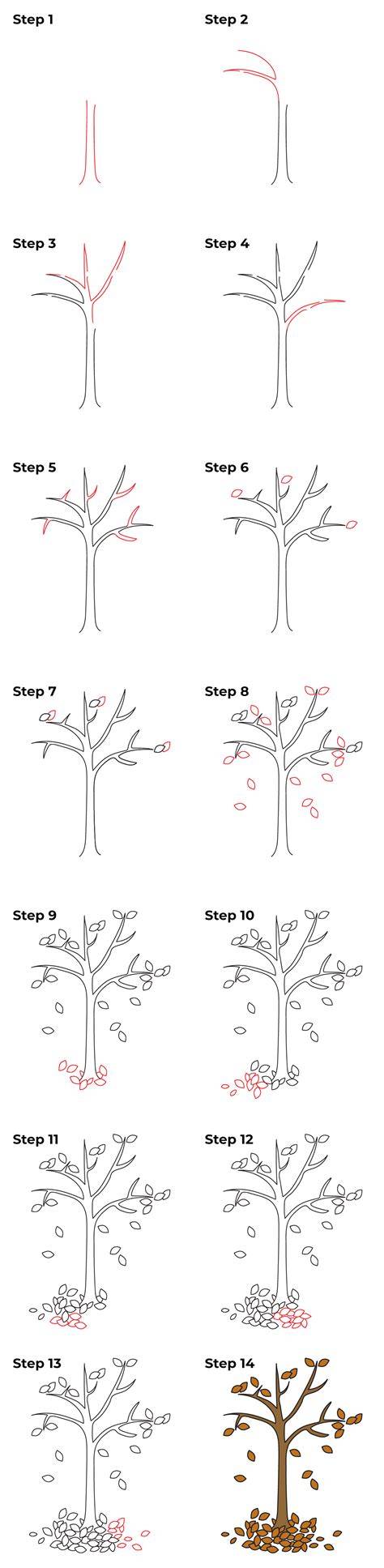 Step 1

Step 2

Step 3

Step 4

Step 5

Step 6

Step 7

Step 8

Step 9

Step 10

Step 11

Step 12

Step 13

Step 14