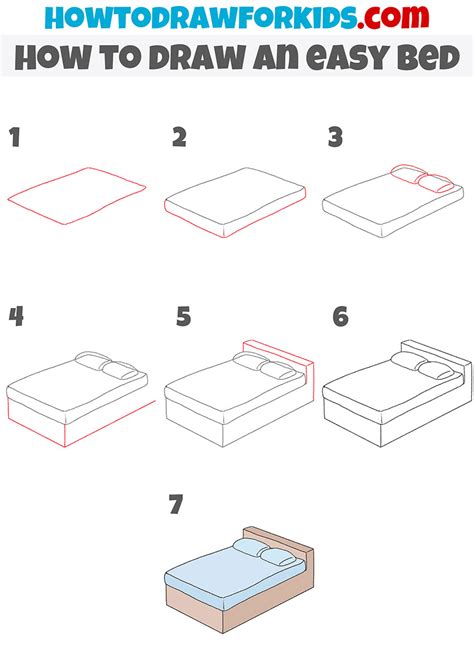 HOWTODRAWFORKIDS.com
HOW TO DRAW AN EASY BED

1

2

3

4

5

6

7