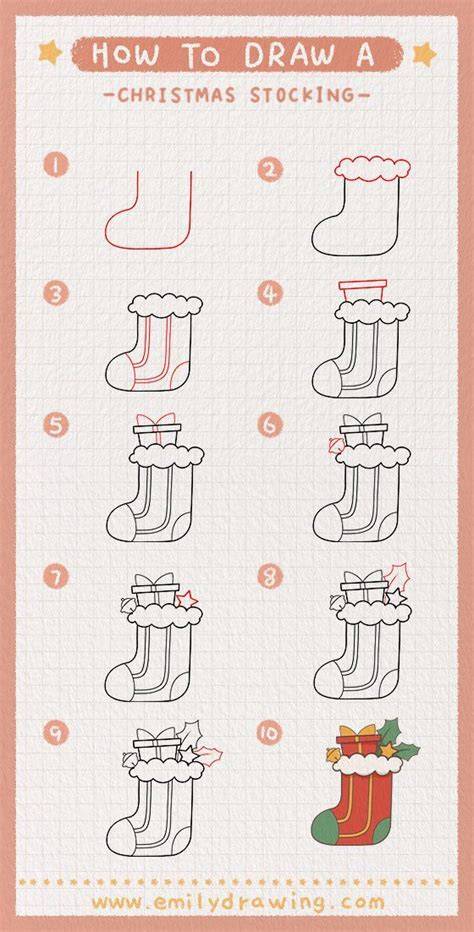 HOW TO DRAW A

-CHRISTMAS STOCKING-

1

2

3

4

5

6

7

8

9

10

www.emilydrawing.com