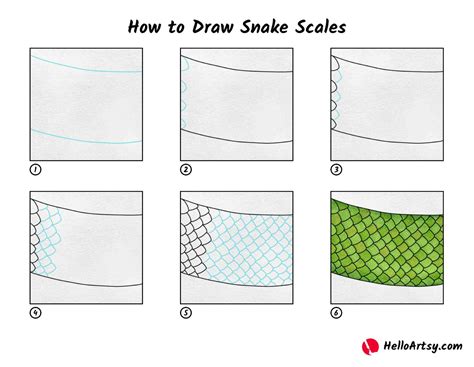 How to Draw Snake Scales

1

2

3

4

5

6

HelloArtsy.com