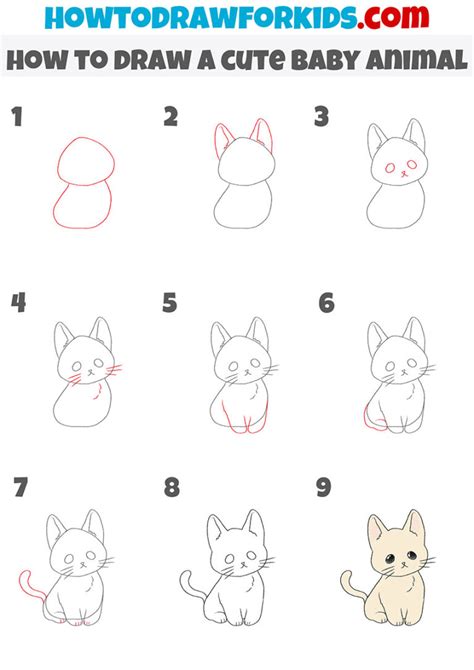 HOWTODRAWFORKIDS.com

HOW TO DRAW A CUTE BABY ANIMAL

1

2

3

4

5

6

7

8

9