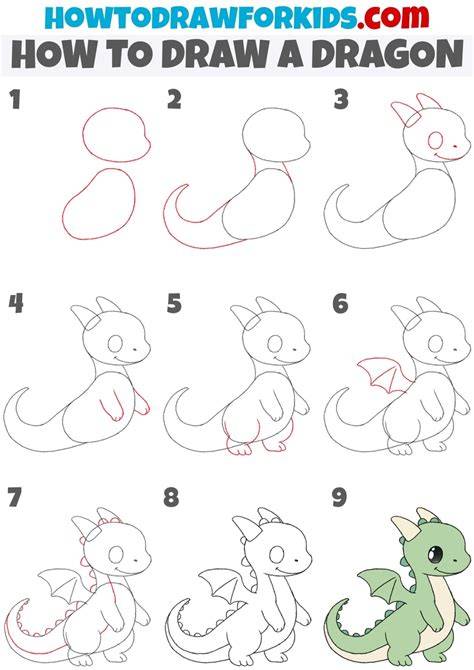 HOWTODRAWFORKIDS.com
HOW TO DRAW A DRAGON

1

2

3

4

5

6

7

8

9