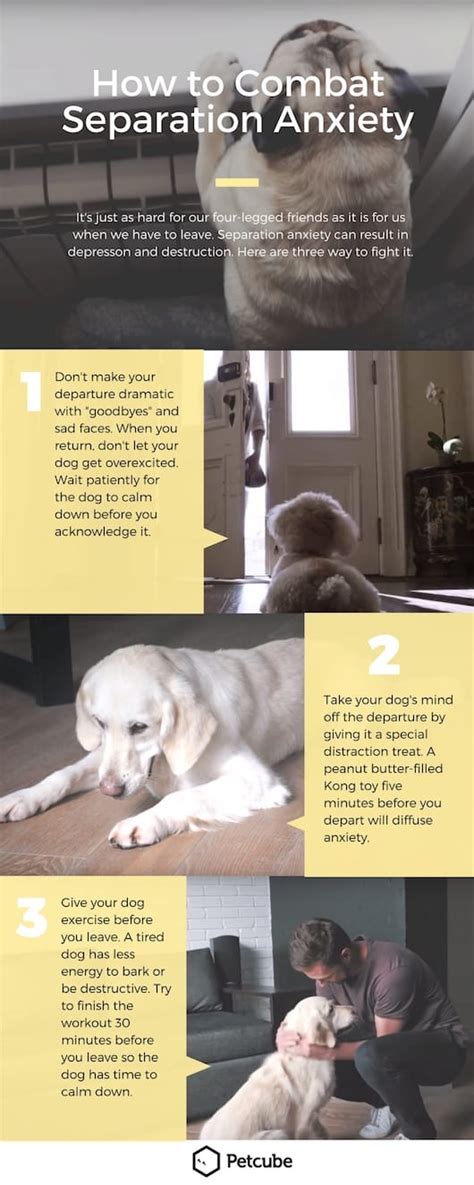 How to Combat Separation Anxiety

It's just as hard for our four-legged friends as it is for us when we have to leave. Separation anxiety can result in depresson and destruction. Here are three way to fight it.

1

Don't make your departure dramatic with "goodbyes" and sad faces. When you return, don't let your dog get overexcited. Wait patiently for the dog to calm down before you acknowledge it.

2

Take your dog's mind off the departure by giving it a special distraction treat. A peanut butter-filled Kong toy five minutes before you depart will diffuse anxiety.

3

Give your dog exercise before you leave. A tired dog has less energy to bark or be destructive. Try to finish the workout 30 minutes before you leave so the dog has time to calm down.

Petcube