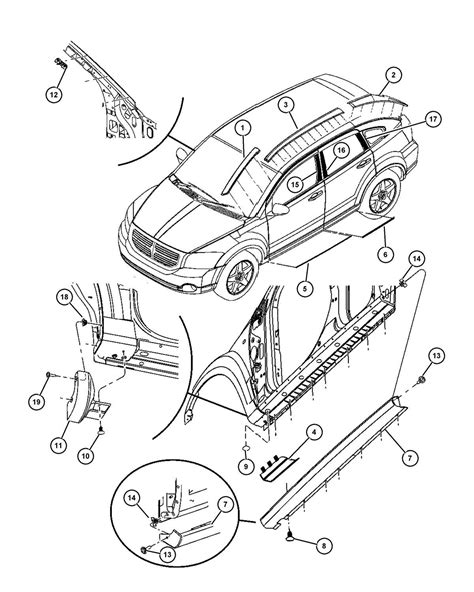 12
2
3
17
1
16
15
6
5
14
18
13
19
11
10
9
4
7
14
7
13
8