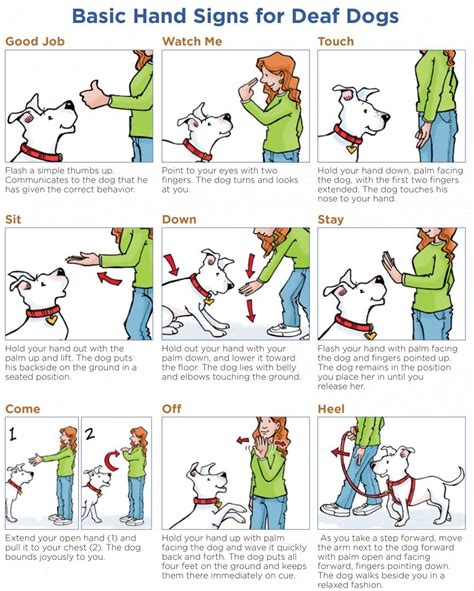 Basic Hand Signs for Deaf Dogs

Good Job

Flash a simple thumbs up. Communicates to the dog that he has given the correct behavior.

Watch Me

Point to your eyes with two fingers. The dog turns and looks at you.

Touch

Hold your hand down, palm facing the dog, with the first two fingers extended. The dog touches his nose to your hand.

Sit

Hold your hand out with the palm up and lift. The dog puts his backside on the ground in a seated position.

Down

Hold out your hand with your palm down, and lower it toward the floor. The dog lies with belly and elbows touching the ground.

Stay

Flash your hand with palm facing the dog and fingers pointed up. The dog remains in the position you place her in until you release her.

Come

1

2

Extend your open hand (1) and pull it to your chest (2). The dog bounds joyously to you.

Off

Hold your hand up with palm facing the dog and wave it quickly back and forth. The dog puts all four feet on the ground and keeps them there immediately on cue.

Heel

As you take a step forward, move the arm next to the dog forward with palm open and facing forward, fingers pointing down. The dog walks beside you in a relaxed fashion.