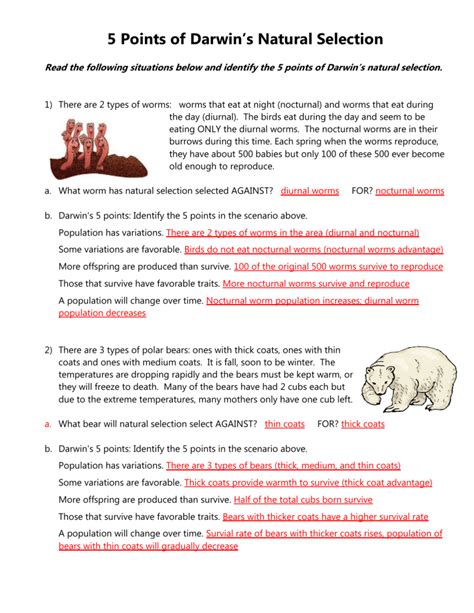 5 Points of Darwin's Natural Selection

Read the following situations below and identify the 5 points of Darwin's natural selection.

1) There are 2 types of worms: worms that eat at night (nocturnal) and worms that eat during the day (diurnal). The birds eat during the day and seem to be eating ONLY the diurnal worms. The nocturnal worms are in their burrows during this time. Each spring when the worms reproduce, they have about 500 babies but only 100 of these 500 ever become old enough to reproduce.

a. What worm has natural selection selected AGAINST? diurnal worms FOR? nocturnal worms

b. Darwin's 5 points: Identify the 5 points in the scenario above.

Population has variations. There are 2 types of worms in the area (diurnal and nocturnal)

Some variations are favorable. Birds do not eat nocturnal worms (nocturnal worms advantage)

More offspring are produced than survive. 100 of the original 500 worms survive to reproduce

Those that survive have favorable traits. More nocturnal worms survive and reproduce

A population will change over time. Nocturnal worm population increases; diurnal worm population decreases

2) There are 3 types of polar bears: ones with thick coats, ones with thin coats and ones with medium coats. It is fall, soon to be winter. The temperatures are dropping rapidly and the bears must be kept warm, or they will freeze to death. Many of the bears have had 2 cubs each but due to the extreme temperatures, many mothers only have one cub left.

a. What bear will natural selection select AGAINST? thin coats FOR? thick coats

b. Darwin's 5 points: Identify the 5 points in the scenario above.

Population has variations. There are 3 types of bears (thick, medium, and thin coats)

Some variations are favorable. Thick coats provide warmth to survive (thick coat advantage)

More offspring are produced than survive. Half of the total cubs born survive

Those that survive have favorable traits. Bears with thicker coats have a higher survival rate

A population will change over time. Survial rate of bears with thicker coats rises, population of bears with thin coats will gradually decrease