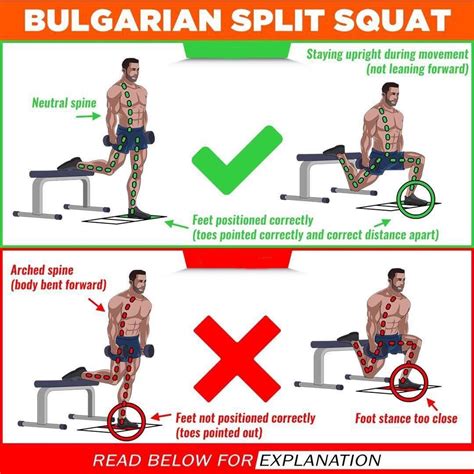 BULGARIAN SPLIT SQUAT

Staying upright during movement (not leaning forward)

Neutral spine

Feet positioned correctly (toes pointed correctly and correct distance apart)

Arched spine (body bent forward)

Feet not positioned correctly (toes pointed out)

Foot stance too close

READ BELOW FOR EXPLANATION