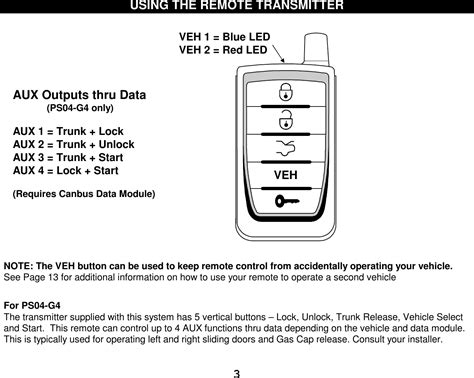 USING THE REMOTE TRANSMITTER

VEH 1 = Blue LED
VEH 2 = Red LED

AUX Outputs thru Data
(PS04-G4 only)

AUX 1 = Trunk + Lock
AUX 2 = Trunk + Unlock
AUX 3 = Trunk + Start
AUX 4 = Lock + Start

(Requires Canbus Data Module)

VEH

NOTE: The VEH button can be used to keep remote control from accidentally operating your vehicle.
See Page 13 for additional information on how to use your remote to operate a second vehicle

For PS04-G4
The transmitter supplied with this system has 5 vertical buttons – Lock, Unlock, Trunk Release, Vehicle Select and Start. This remote can control up to 4 AUX functions thru data depending on the vehicle and data module. This is typically used for operating left and right sliding doors and Gas Cap release. Consult your installer.

3