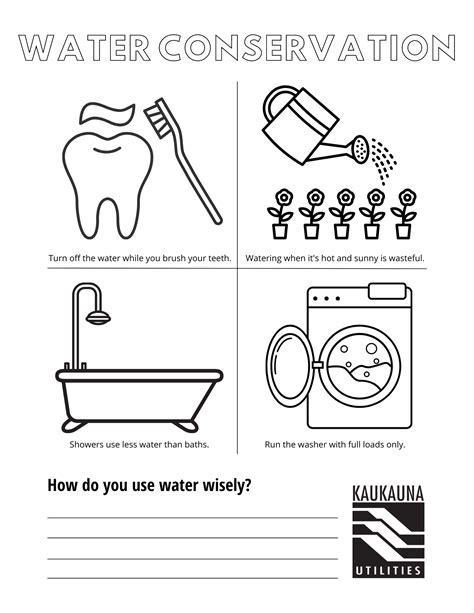 WATER CONSERVATION

Turn off the water while you brush your teeth.

Watering when it's hot and sunny is wasteful.

Showers use less water than baths.

Run the washer with full loads only.

How do you use water wisely?

KAUKAUNA

UTILITIES