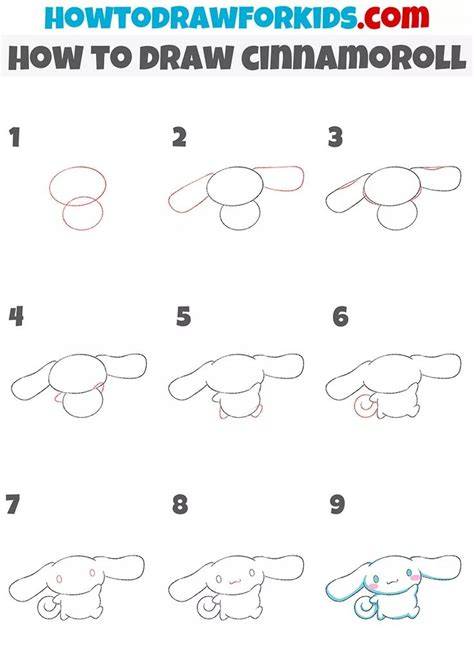 HOWTODRAWFORKIDS.com

HOW TO DRAW CINNAMOROLL

1

2

3

4

5

6

7

8

9