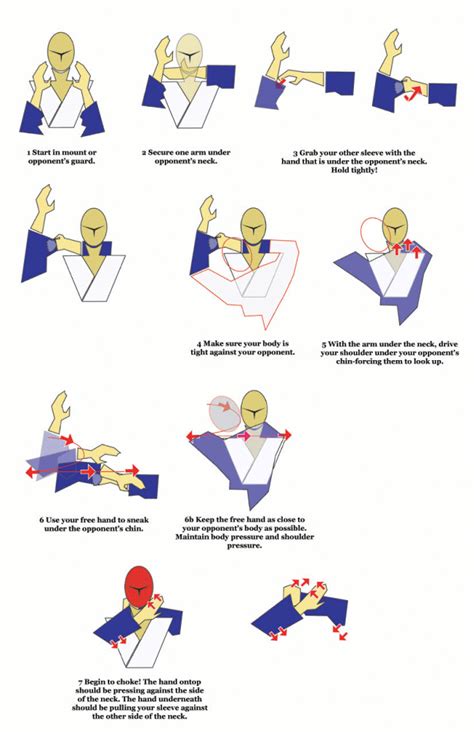 1 Start in mount or opponent's guard.

2 Secure one arm under opponent's neck.

3 Grab your other sleeve with the hand that is under the opponent's neck. Hold tightly!

4 Make sure your body is tight against your opponent.

5 With the arm under the neck, drive your shoulder under your opponent's chin-forcing them to look up.

6 Use your free hand to sneak under the opponent's chin.

6b Keep the free hand as close to your opponent's body as possible. Maintain body pressure and shoulder pressure.

7 Begin to choke! The hand ontop should be pressing against the side of the neck. The hand underneath should be pulling your sleeve against the other side of the neck.